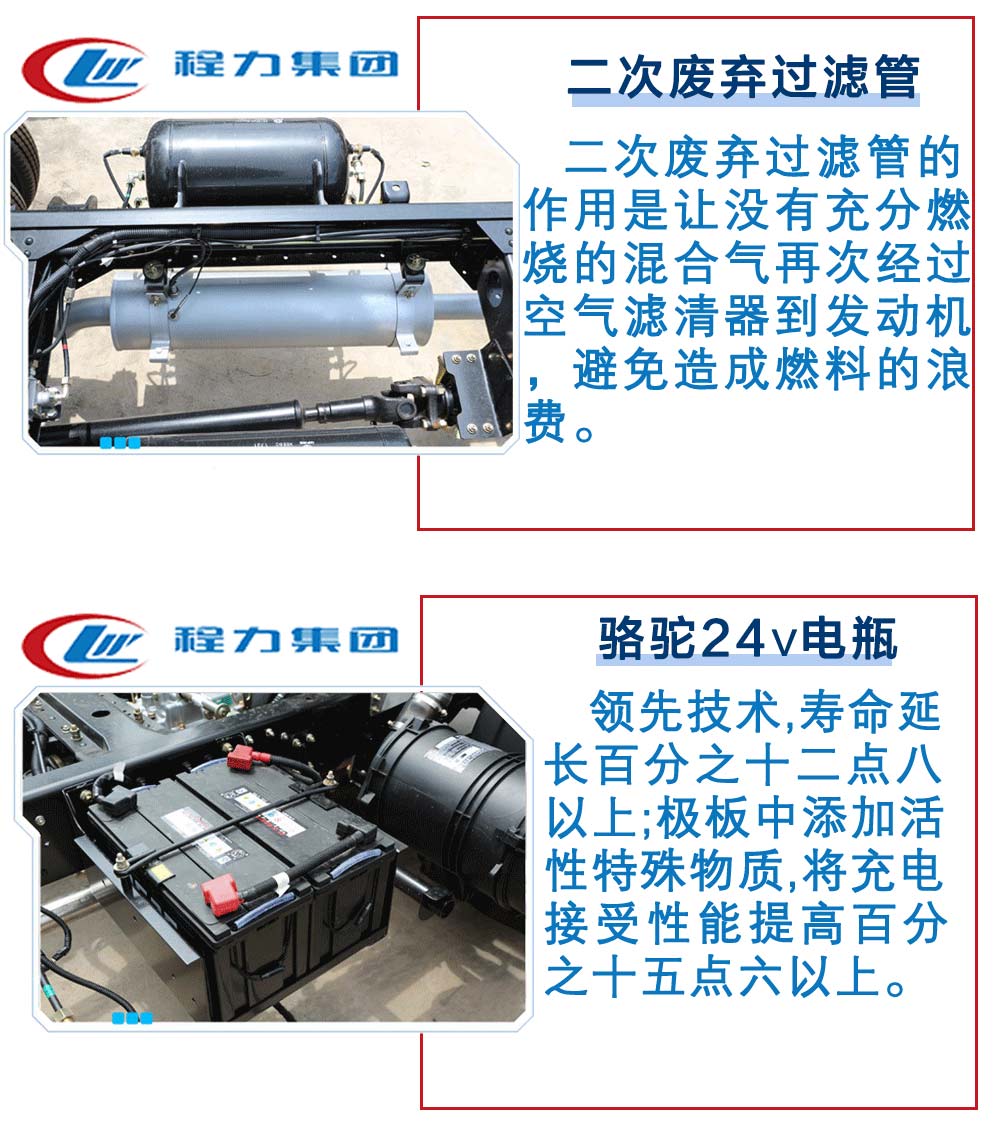 程力集团

二次废弃过滤管

二次废弃过滤管的作用是让没有充分燃烧的混合气再次经过空气滤清器到发动机，避免造成燃料的浪费。

程力集团

骆驼24v电瓶

领先技术,寿命延长百分之十二点八以上;极板中添加活性特殊物质,将充电接受性能提高百分之十五点六以上。