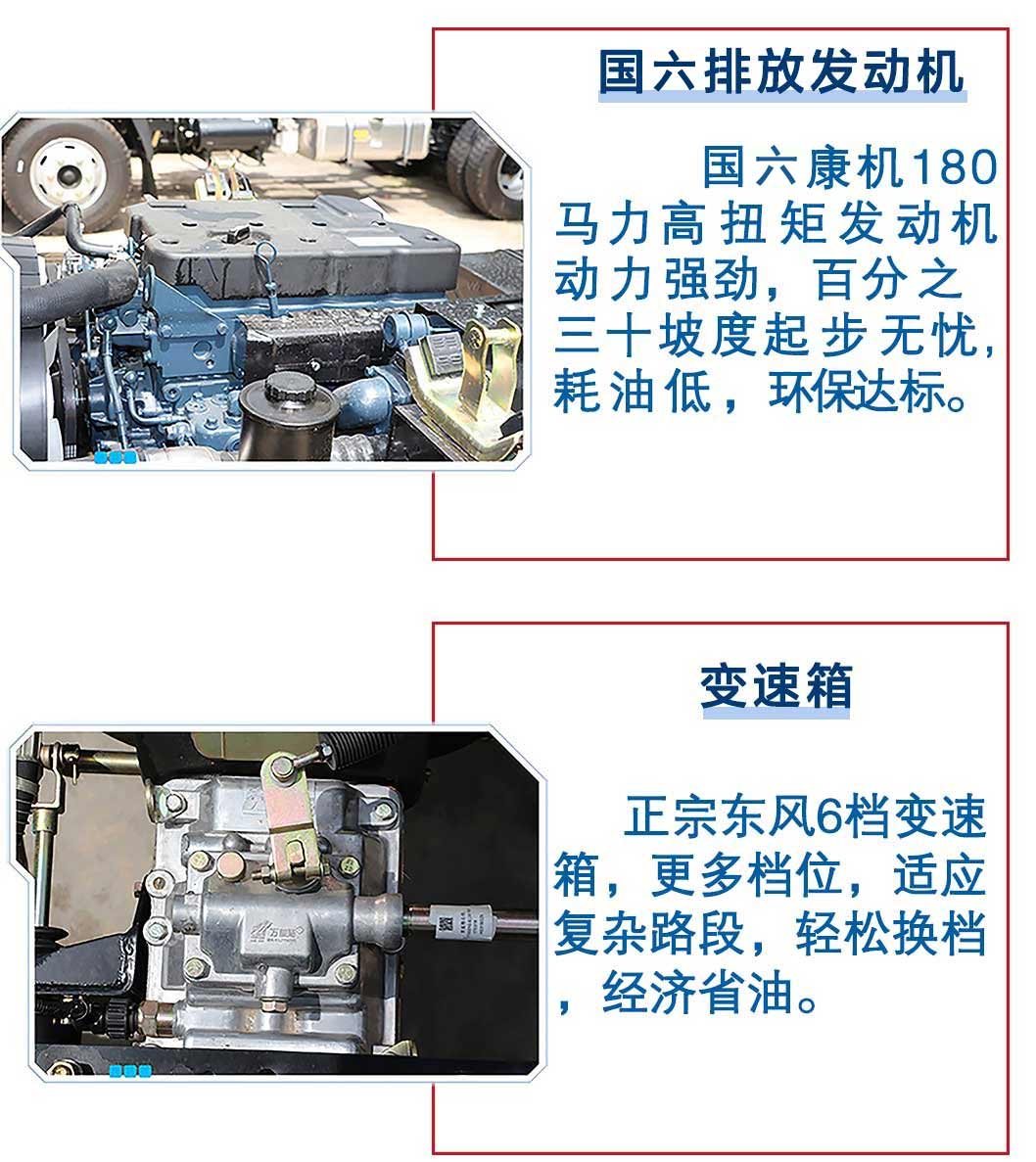 国六排放发动机

国六康机180马力高扭矩发动机动力强劲，百分之三十坡度起步无忧，耗油低，环保达标。

变速箱

正宗东风6档变速箱，更多档位，适应复杂路段，轻松换档，经济省油。